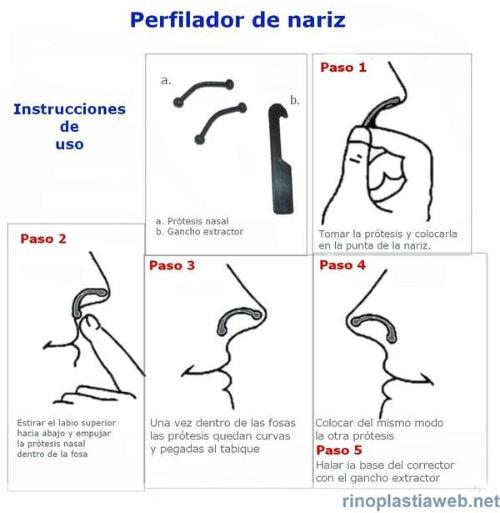 Perfilador de nariz

Instrucciones de uso

a.

b.

a. Prótesis nasal
b. Gancho extractor

Paso 1

Tomar la prótesis y colocarla en la punta de la nariz.

Paso 2

Estirar el labio superior hacia abajo y empujar la prótesis nasal dentro de la fosa

Paso 3

Una vez dentro de las fosas las prótesis quedan curvas y pegadas al tabique

Paso 4

Colocar del mismo modo la otra prótesis

Paso 5

Halar la base del corrector con el gancho extractor

rinoplastiaweb.net