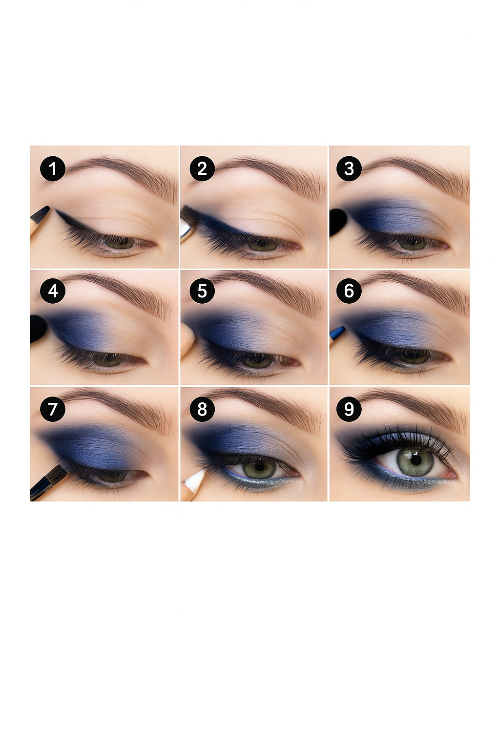 1
2
3
4
5
6
7
8
9